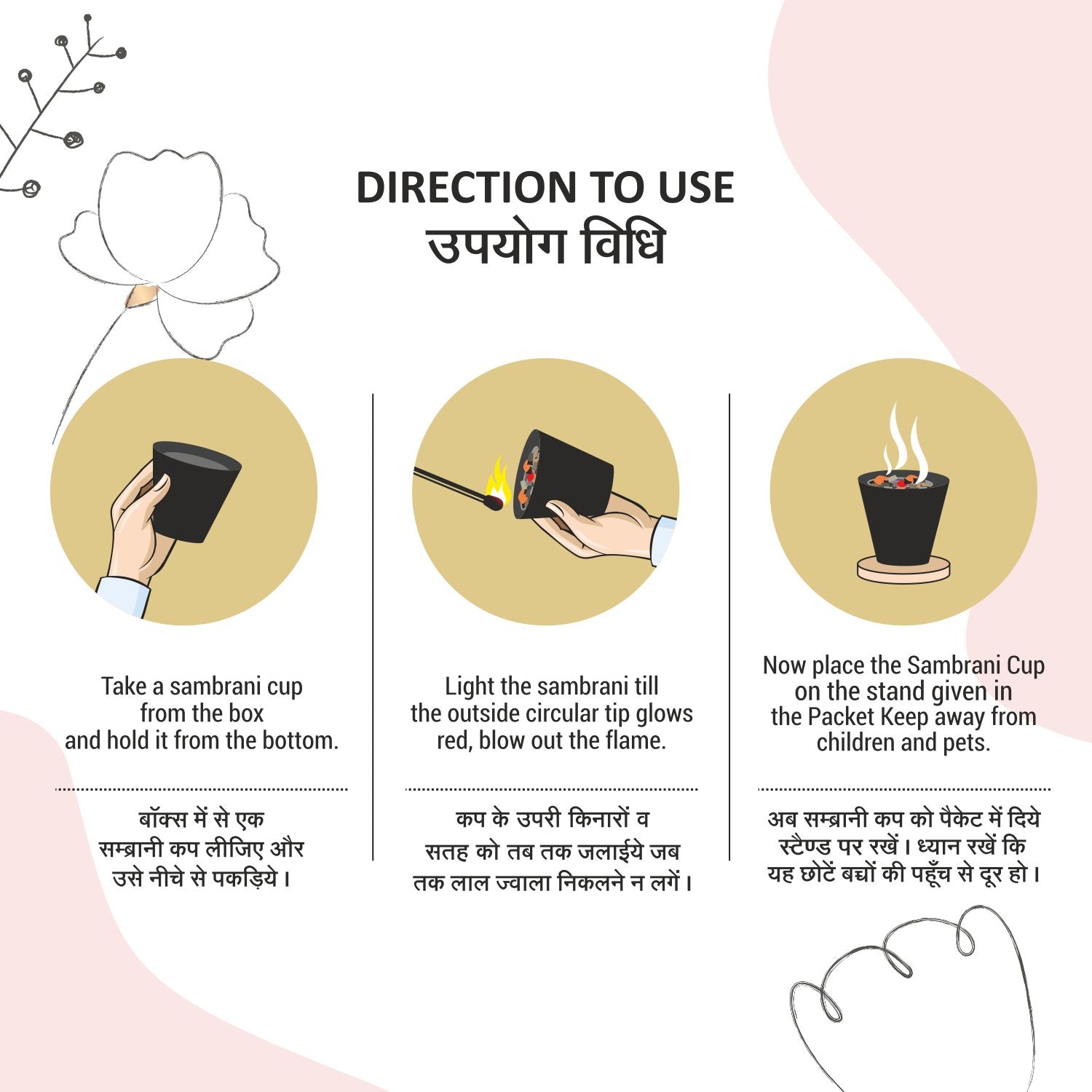 DIRECTION TO USE
उपयोग विधि

Take a sambrani cup from the box and hold it from the bottom.

बॉक्स में से एक सम्ब्रानी कप लीजिए और उसे नीचे से पकड़िये।

Light the sambrani till the outside circular tip glows red, blow out the flame.

कप के उपरी किनारों व सतह को तब तक जलाईये जब तक लाल ज्वाला निकलने न लगें।

Now place the Sambrani Cup on the stand given in the Packet Keep away from children and pets.

अब सम्ब्रानी कप को पैकेट में दिये स्टैण्ड पर रखें। ध्यान रखें कि यह छोटें बच्चों की पहूँच से दूर हो।