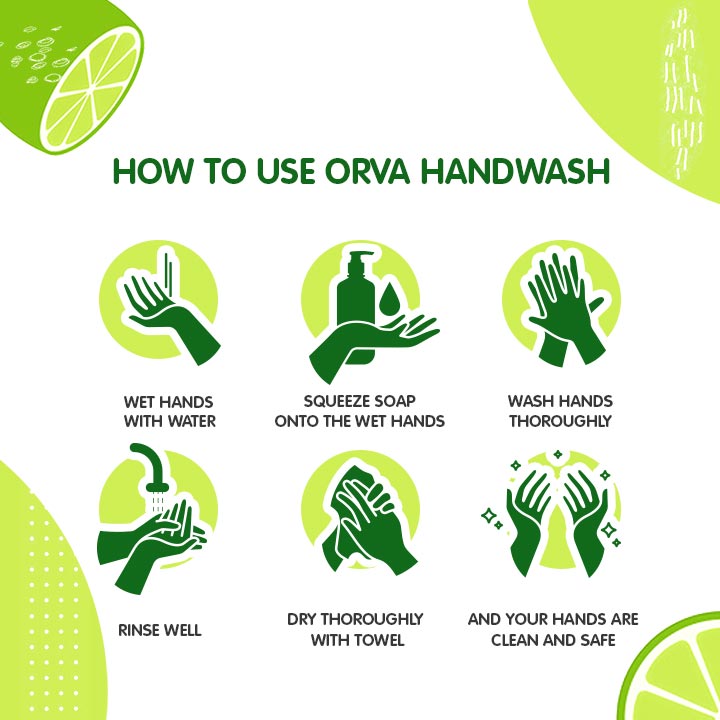 HOW TO USE ORVA HANDWASH

WET HANDS WITH WATER

SQUEEZE SOAP ONTO THE WET HANDS

WASH HANDS THOROUGHLY

RINSE WELL

DRY THOROUGHLY WITH TOWEL

AND YOUR HANDS ARE CLEAN AND SAFE